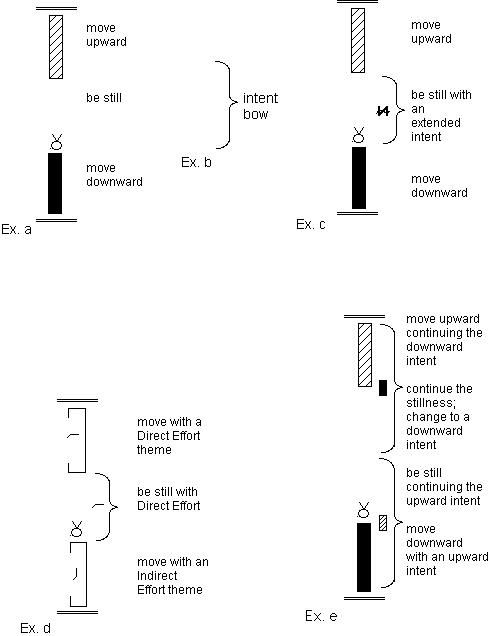 move upward

be still

move downward

Ex. a

intent bow

Ex. b

move upward

be still with an extended intent

move downward

Ex. c

move with a Direct Effort theme

be still with Direct Effort

move with an Indirect Effort theme

Ex. d

move upward continuing the downward intent

continue the stillness; change to a downward intent

be still continuing the upward intent

move downward with an upward intent

Ex. e